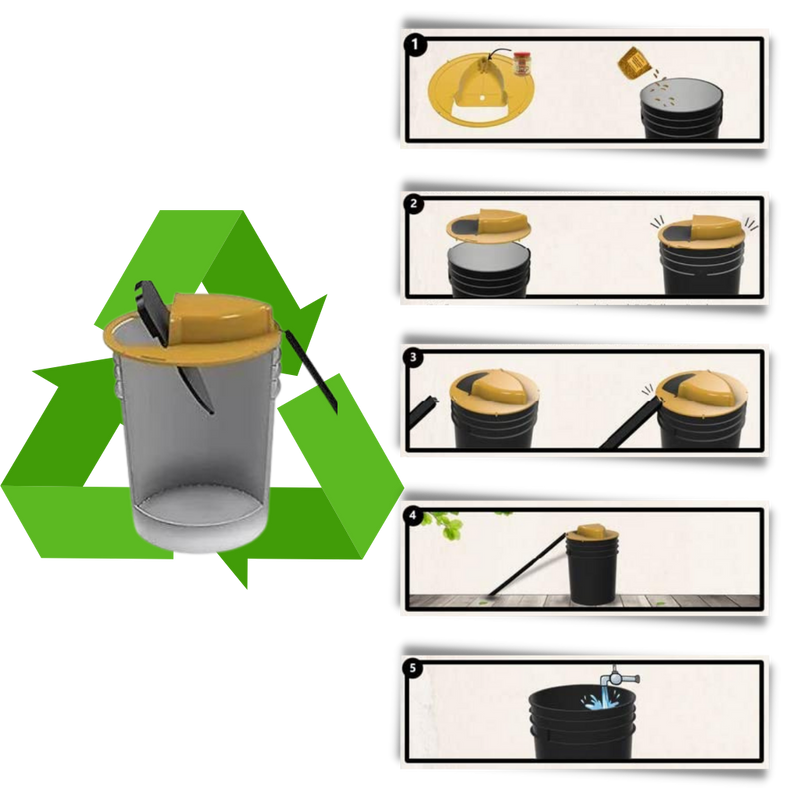 1

2

3

4

5