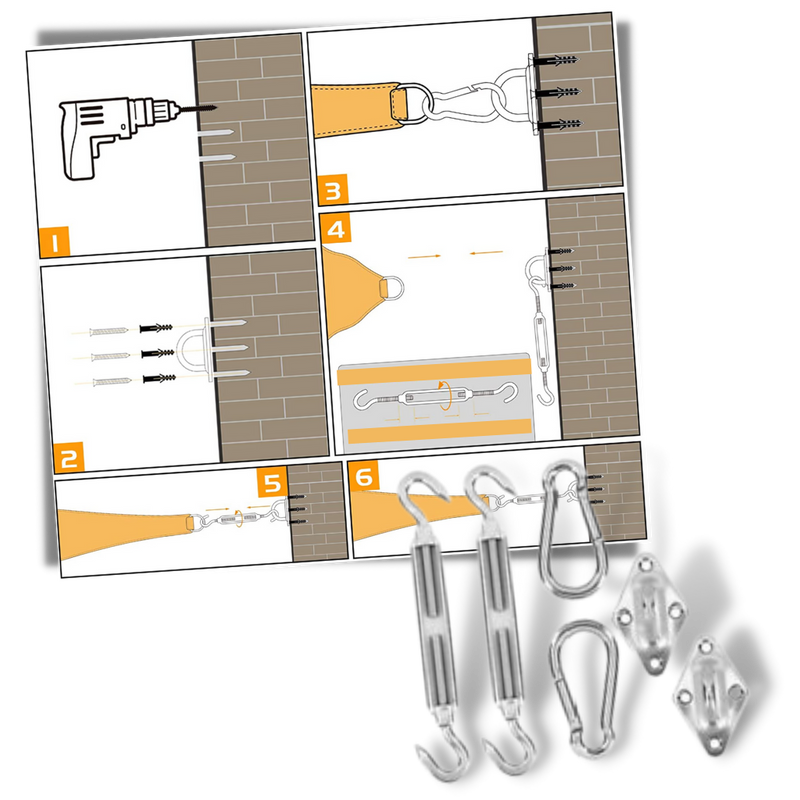 1

3

4

2

5

6