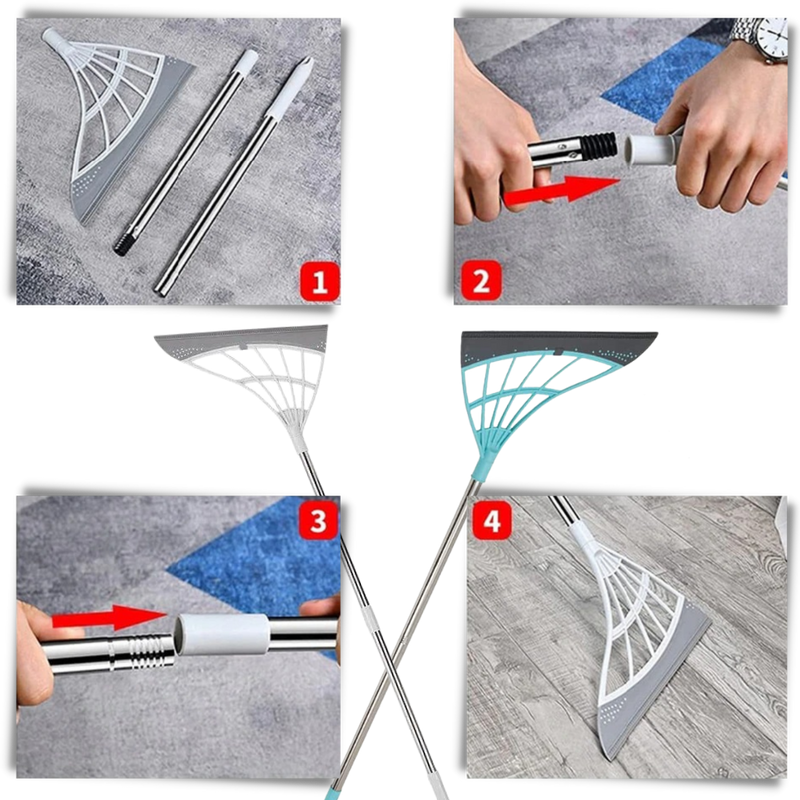 1

2

3

4