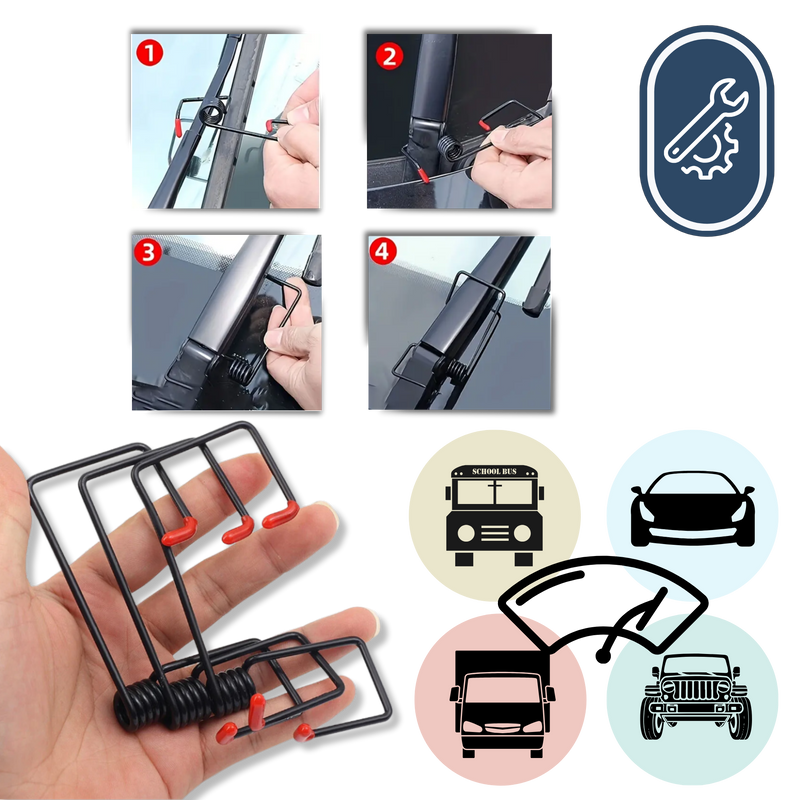 1

2

3

4

SCHOOL BUS