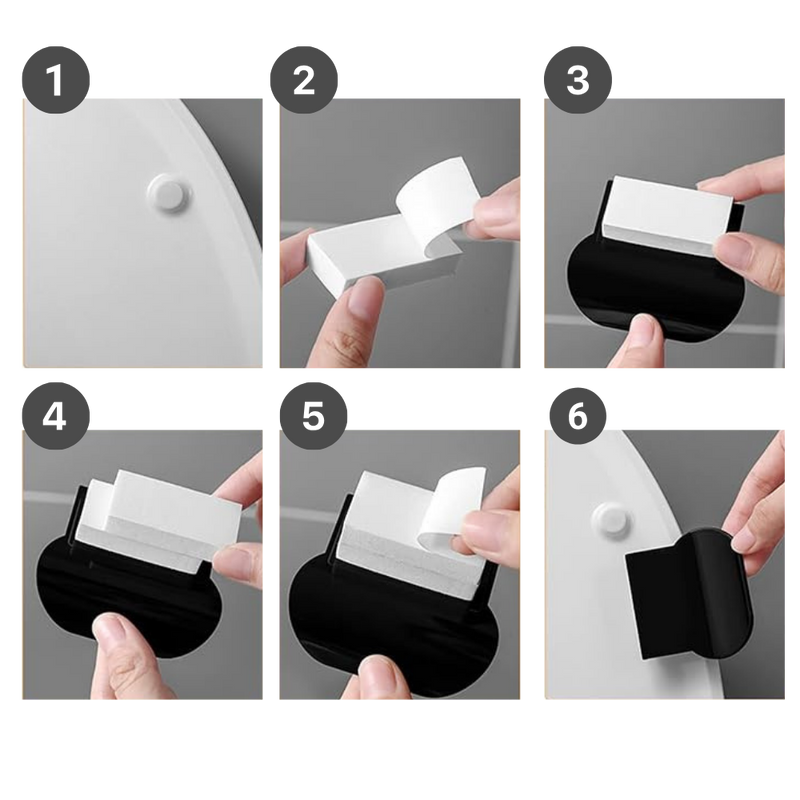 1
2
3
4
5
6