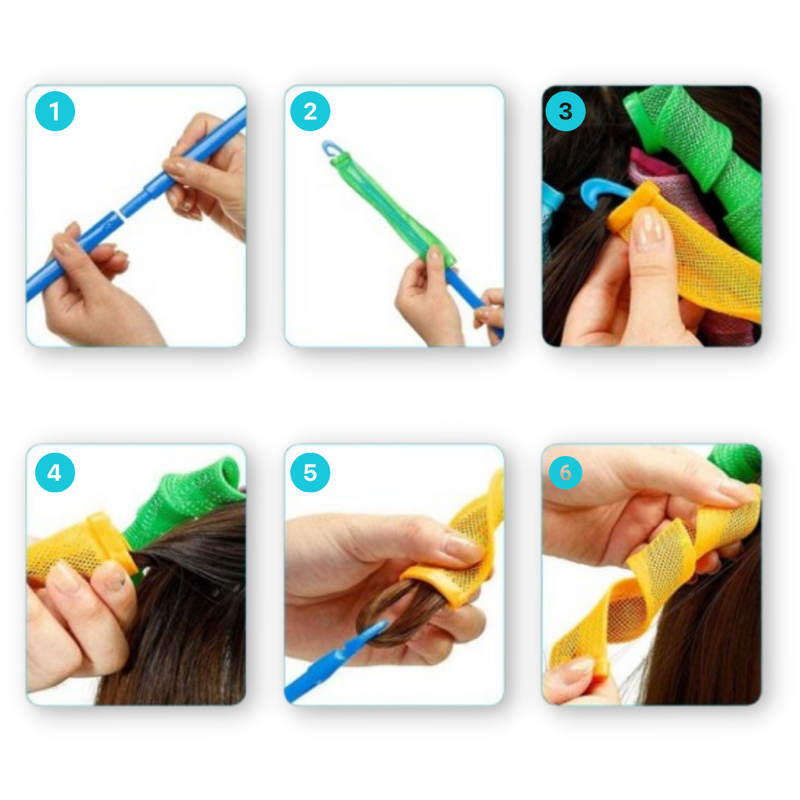 1

2

3

4

5

6