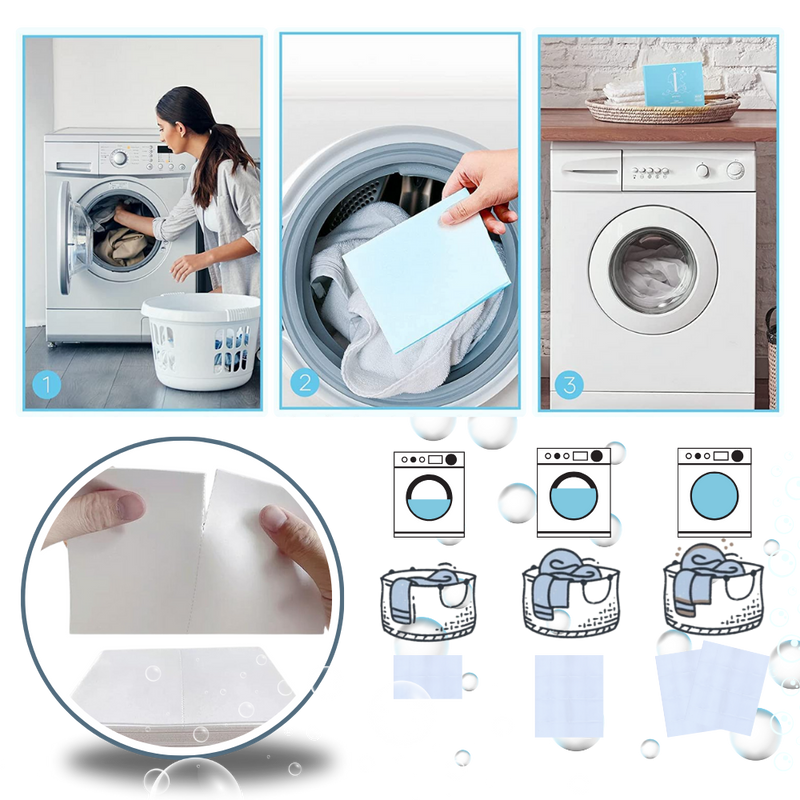 1

2

3