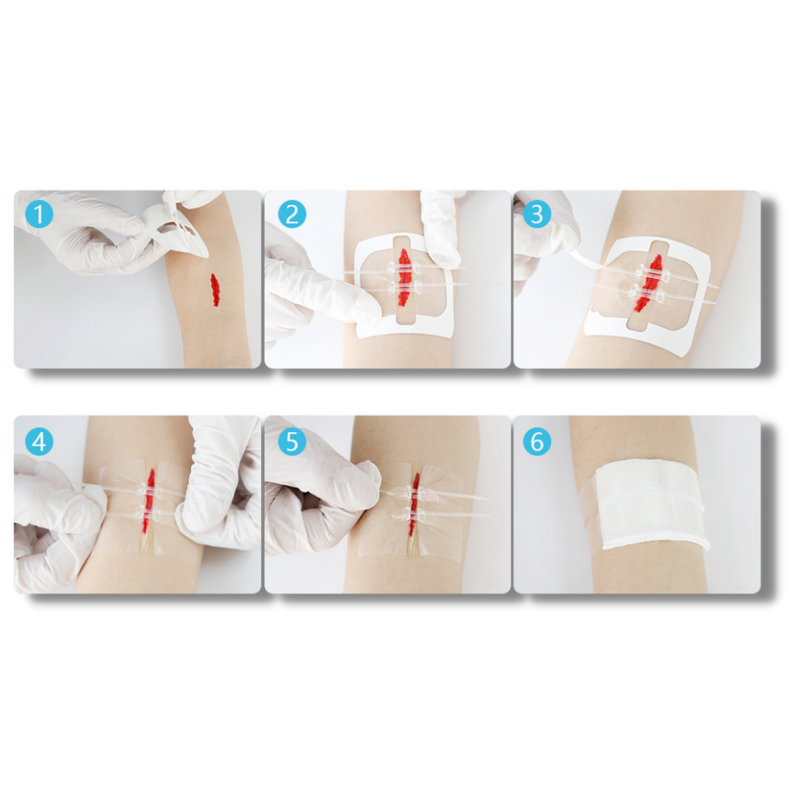 1

2

3

4

5

6