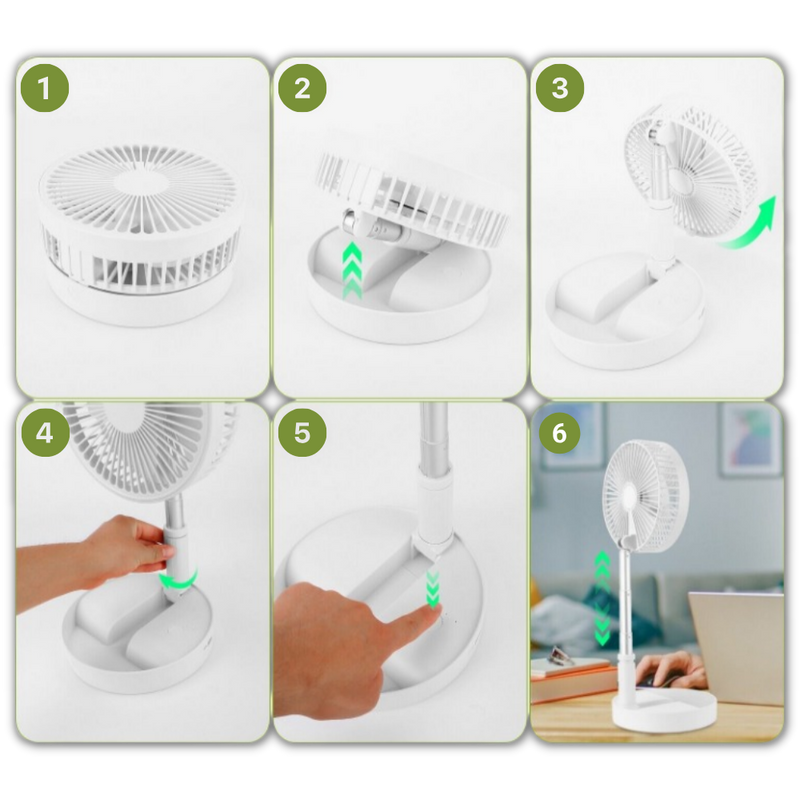 1
2
3
4
5
6